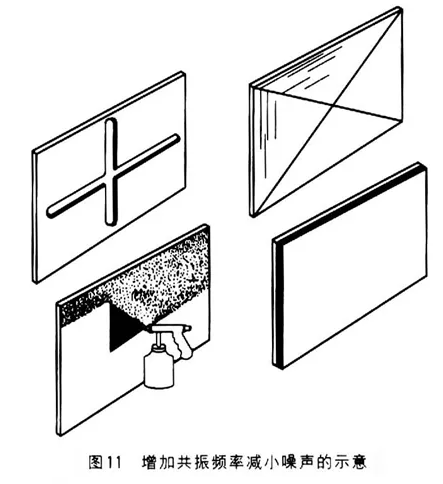 图11　增加共振频率减小噪声的示意